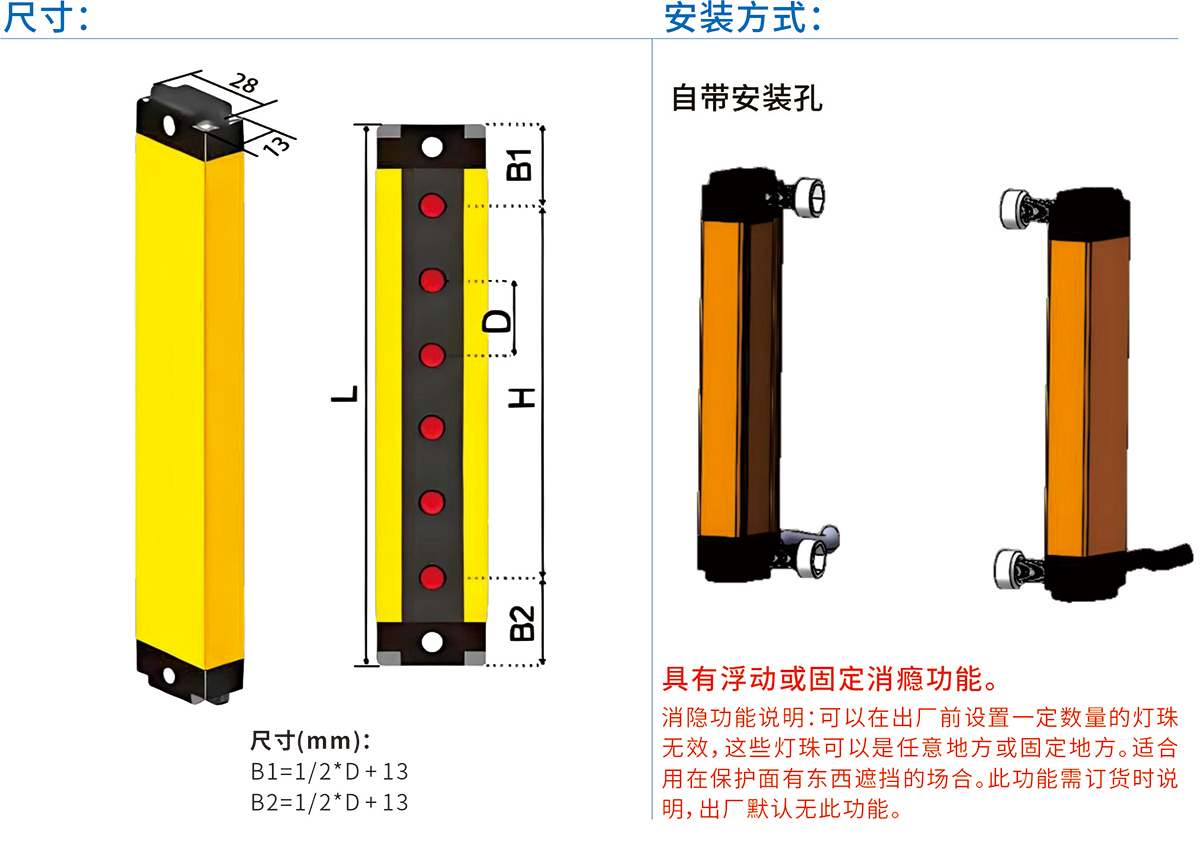 尺寸:

28

13

L

B1

D

H

B2

尺寸(mm):
B1=1/2*D+13
B2=1/2*D+13

安装方式:

自带安装孔

具有浮动或固定消瘾功能。

消隐功能说明:可以在出厂前设置一定数量的灯珠无效,这些灯珠可以是任意地方或固定地方。适合用在保护面有东西遮挡的场合。此功能需订货时说明,出厂默认无此功能。